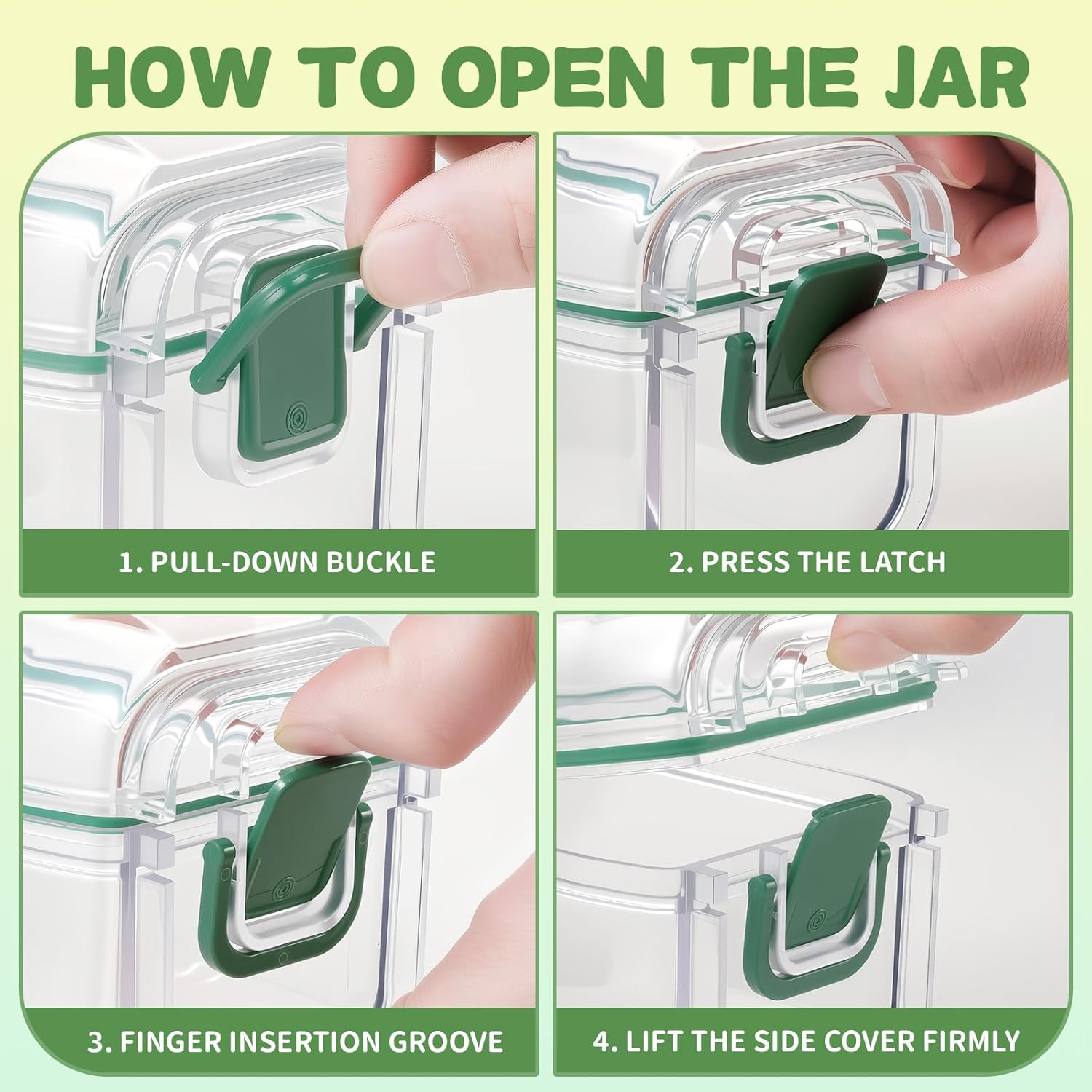 HOW TO OPEN THE JAR

1. PULL-DOWN BUCKLE

2. PRESS THE LATCH

3. FINGER INSERTION GROOVE

4. LIFT THE SIDE COVER FIRMLY