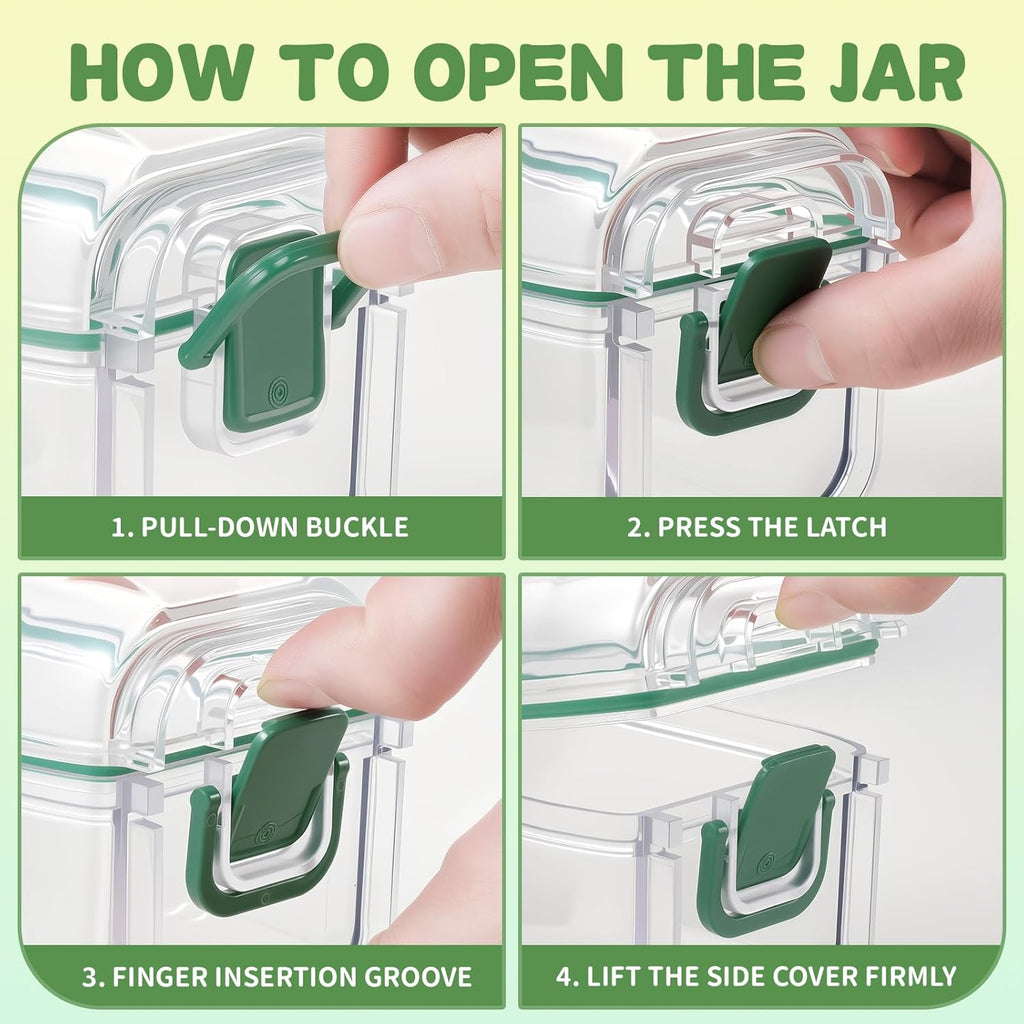 HOW TO OPEN THE JAR

1. PULL-DOWN BUCKLE

2. PRESS THE LATCH

3. FINGER INSERTION GROOVE

4. LIFT THE SIDE COVER FIRMLY